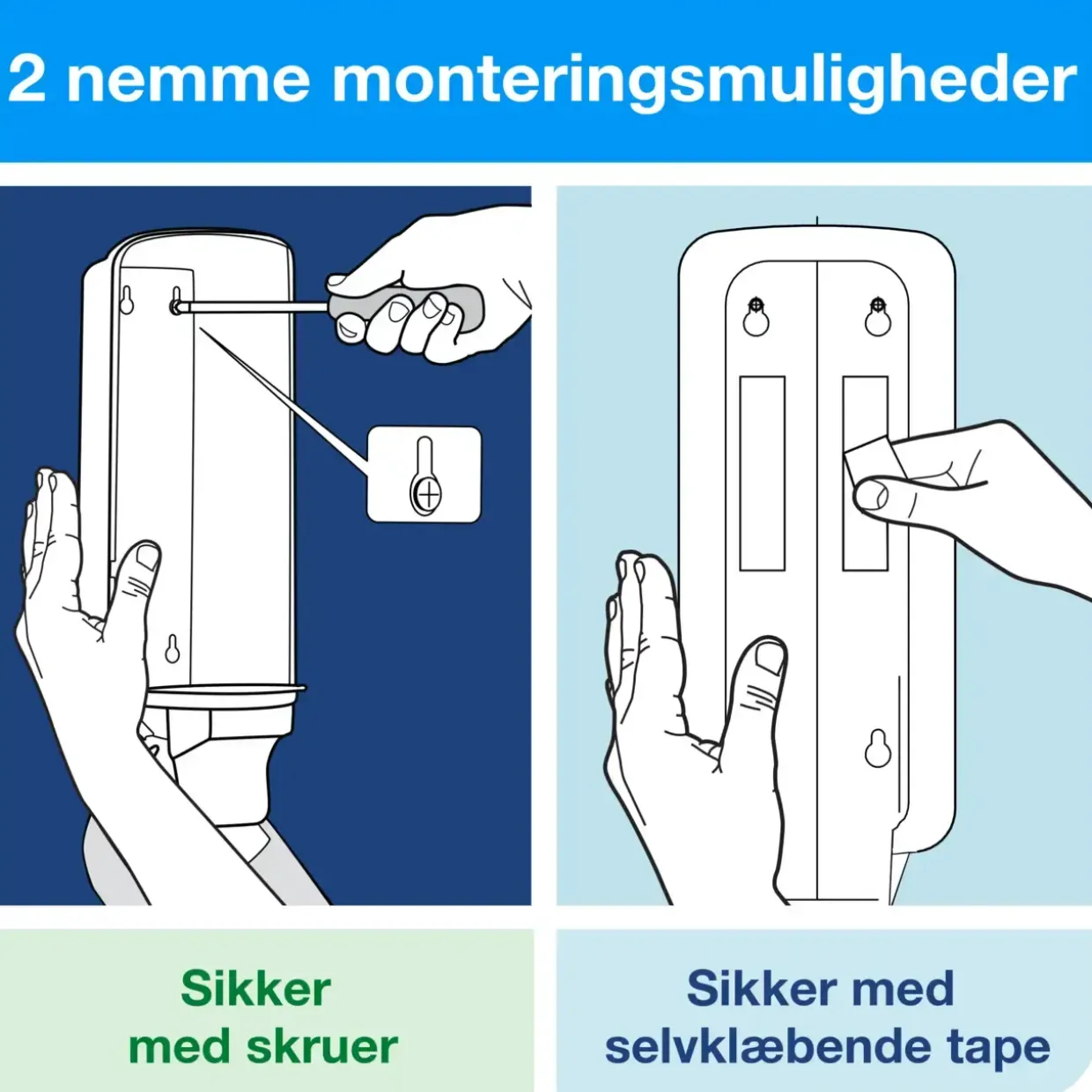 2 nemme monteringsmuligheder

Sikker med skruer

Sikker med selvklæbende tape