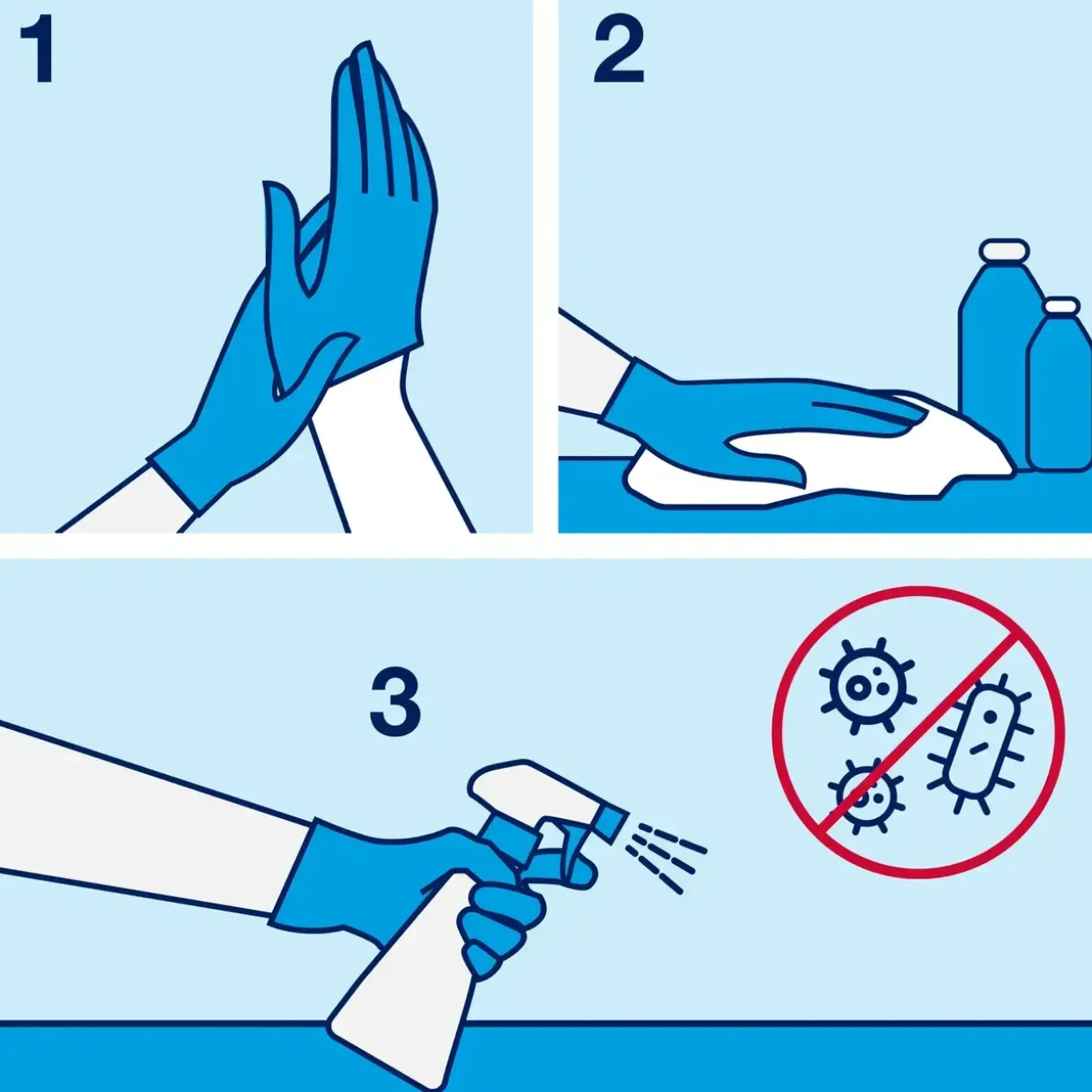 1

2

3